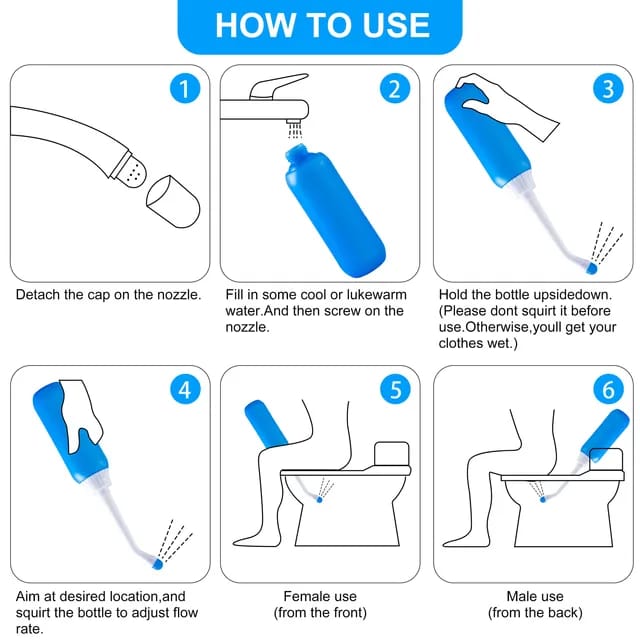 HOW TO USE

1

Detach the cap on the nozzle.

2

Fill in some cool or lukewarm water.And then screw on the nozzle.

3

Hold the bottle upsidedown. (Please dont squirt it before use.Otherwise,youll get your clothes wet.)

4

Aim at desired location,and squirt the bottle to adjust flow rate.

5

Female use (from the front)

6

Male use (from the back)